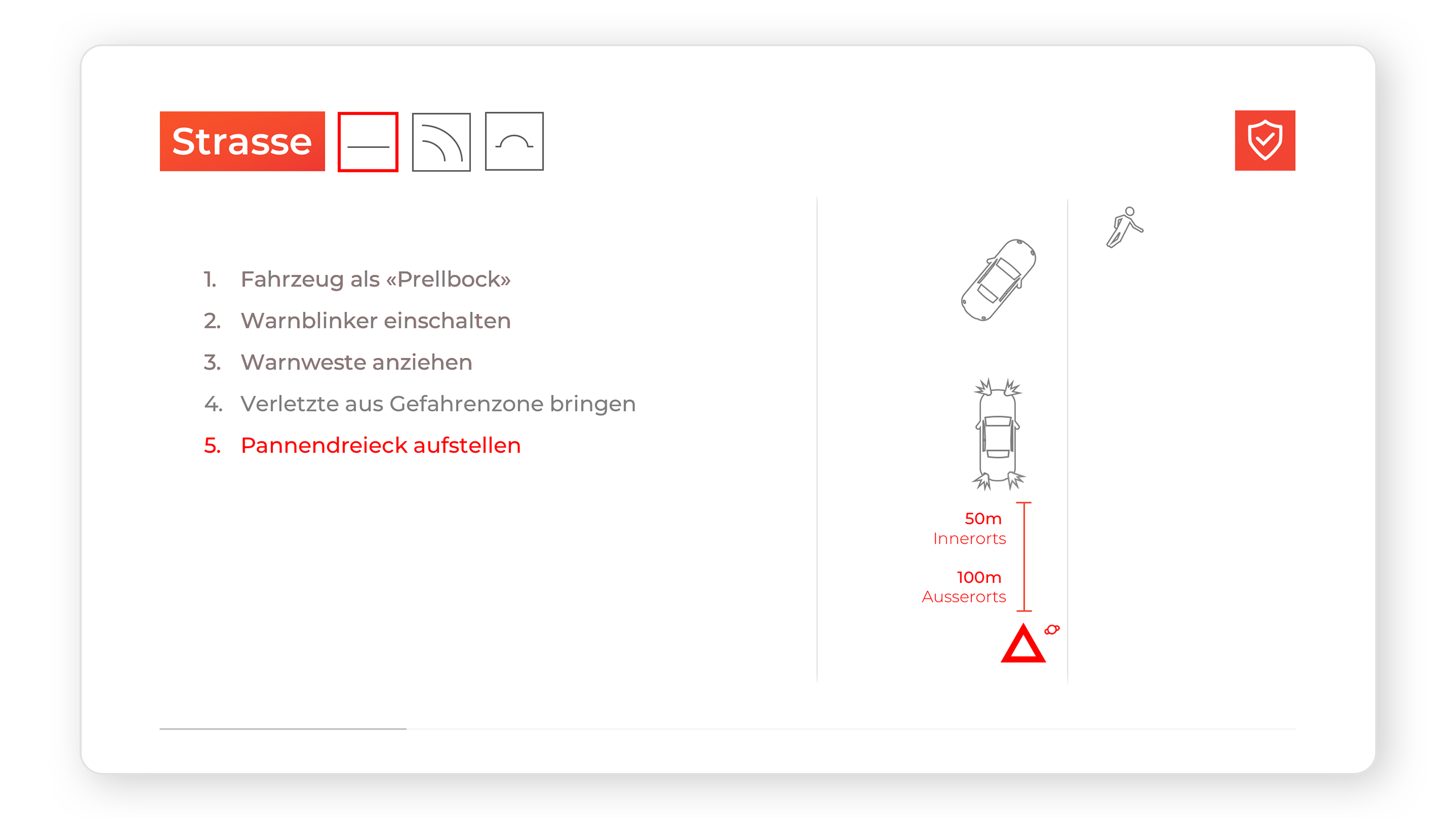 Strasse

1. Fahrzeug als «Prellbock»
2. Warnblinker einschalten
3. Warnweste anziehen
4. Verletzte aus Gefahrenzone bringen
5. Pannendreieck aufstellen

50m
Innerorts

100m
Ausserorts