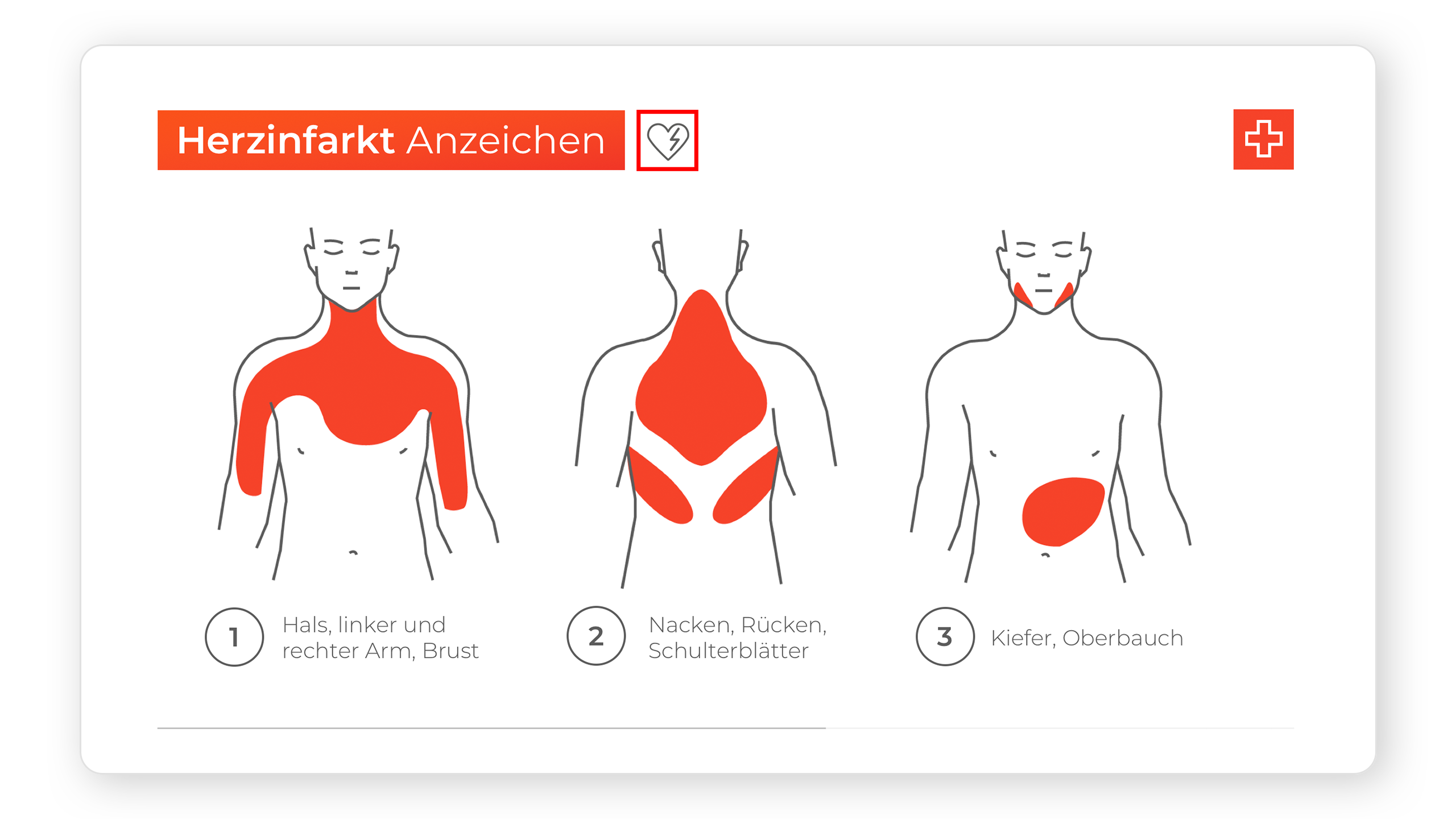 Herzinfarkt Anzeichen

1 Hals, linker und rechter Arm, Brust

2 Nacken, Rücken, Schulterblätter

3 Kiefer, Oberbauch